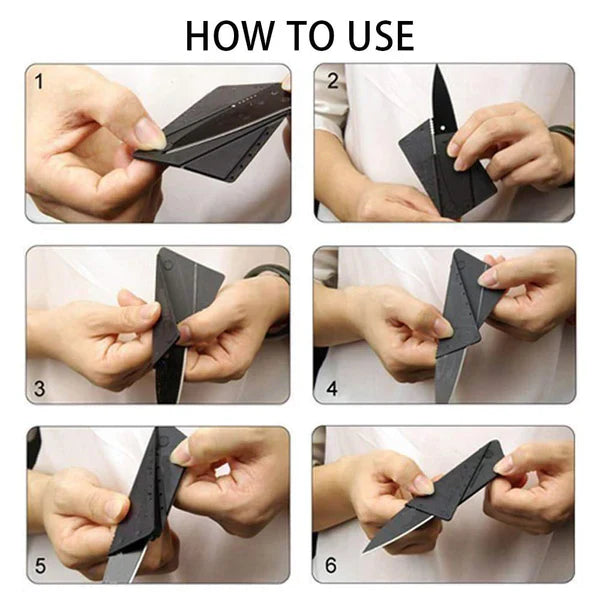 HOW TO USE

1

2

3

4

5

6